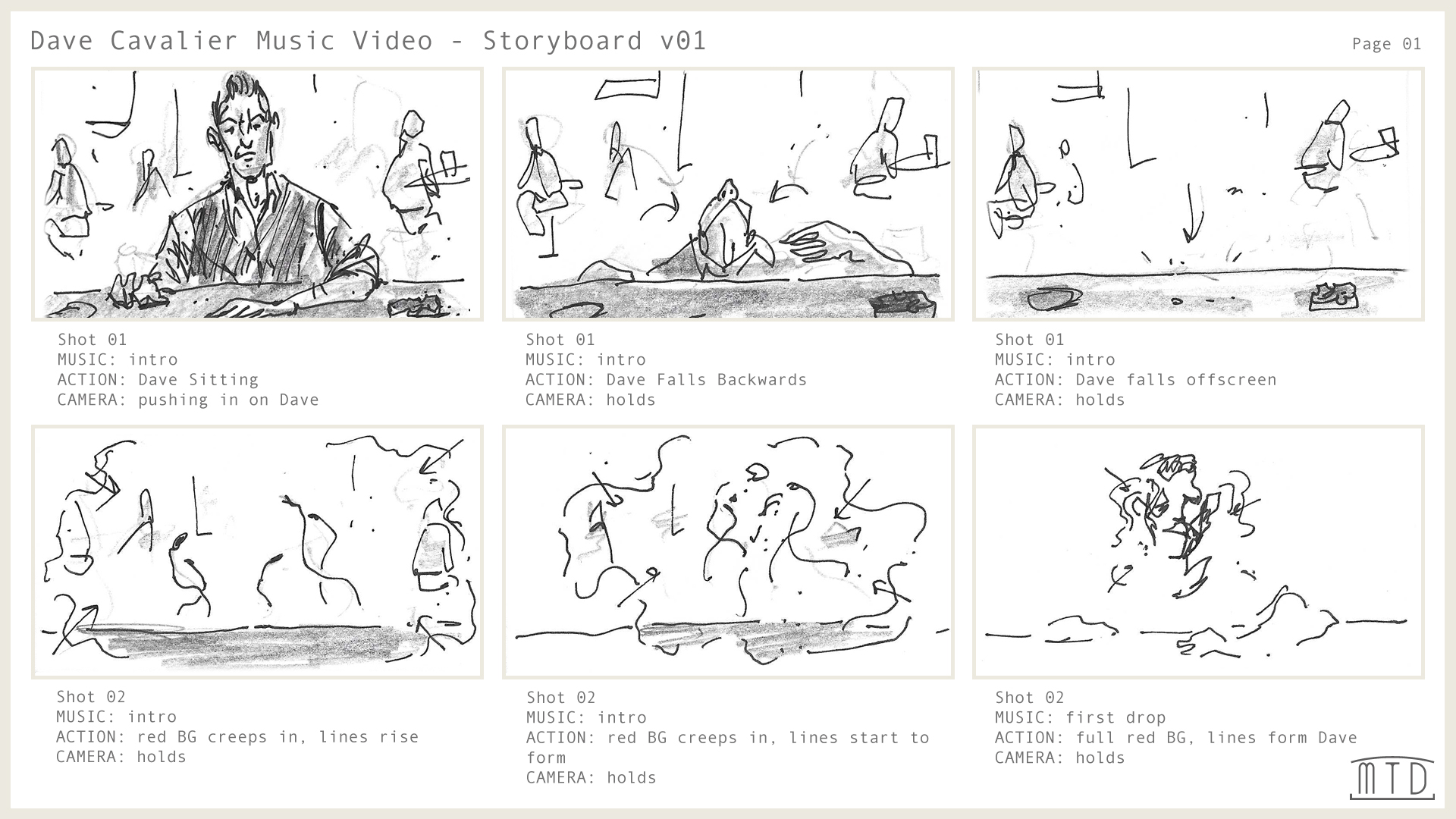 Dave Cavalier Music Video - Storyboard v01

Page 01

Shot 01
MUSIC: intro
ACTION: Dave Sitting
CAMERA: pushing in on Dave

Shot 01
MUSIC: intro
ACTION: Dave Falls Backwards
CAMERA: holds

Shot 01
MUSIC: intro
ACTION: Dave falls offscreen
CAMERA: holds

Shot 02
MUSIC: intro
ACTION: red BG creeps in, lines rise
CAMERA: holds

Shot 02
MUSIC: intro
ACTION: red BG creeps in, lines start to form
CAMERA: holds

Shot 02
MUSIC: first drop
ACTION: full red BG, lines form Dave
CAMERA: holds

MTD