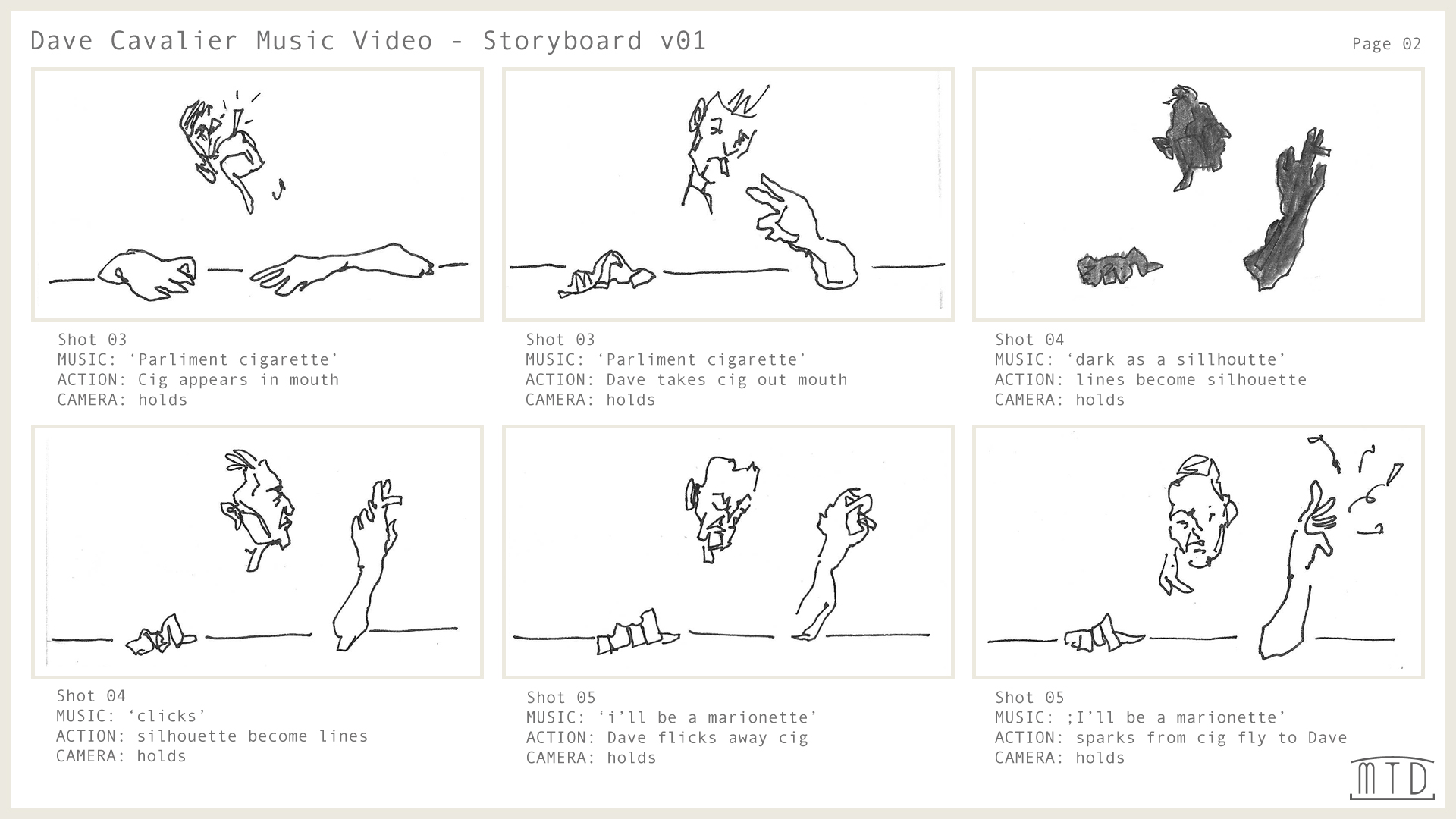 Dave Cavalier Music Video - Storyboard v01

Page 02

Shot 03
MUSIC: ‘Parliment cigarette’
ACTION: Cig appears in mouth
CAMERA: holds

Shot 03
MUSIC: ‘Parliment cigarette’
ACTION: Dave takes cig out mouth
CAMERA: holds

Shot 04
MUSIC: ‘dark as a sillhoutte’
ACTION: lines become silhouette
CAMERA: holds

Shot 04
MUSIC: ‘clicks’
ACTION: silhouette become lines
CAMERA: holds

Shot 05
MUSIC: ‘i’ll be a marionette’
ACTION: Dave flicks away cig
CAMERA: holds

Shot 05
MUSIC: ;I’ll be a marionette’
ACTION: sparks from cig fly to Dave
CAMERA: holds

MTD