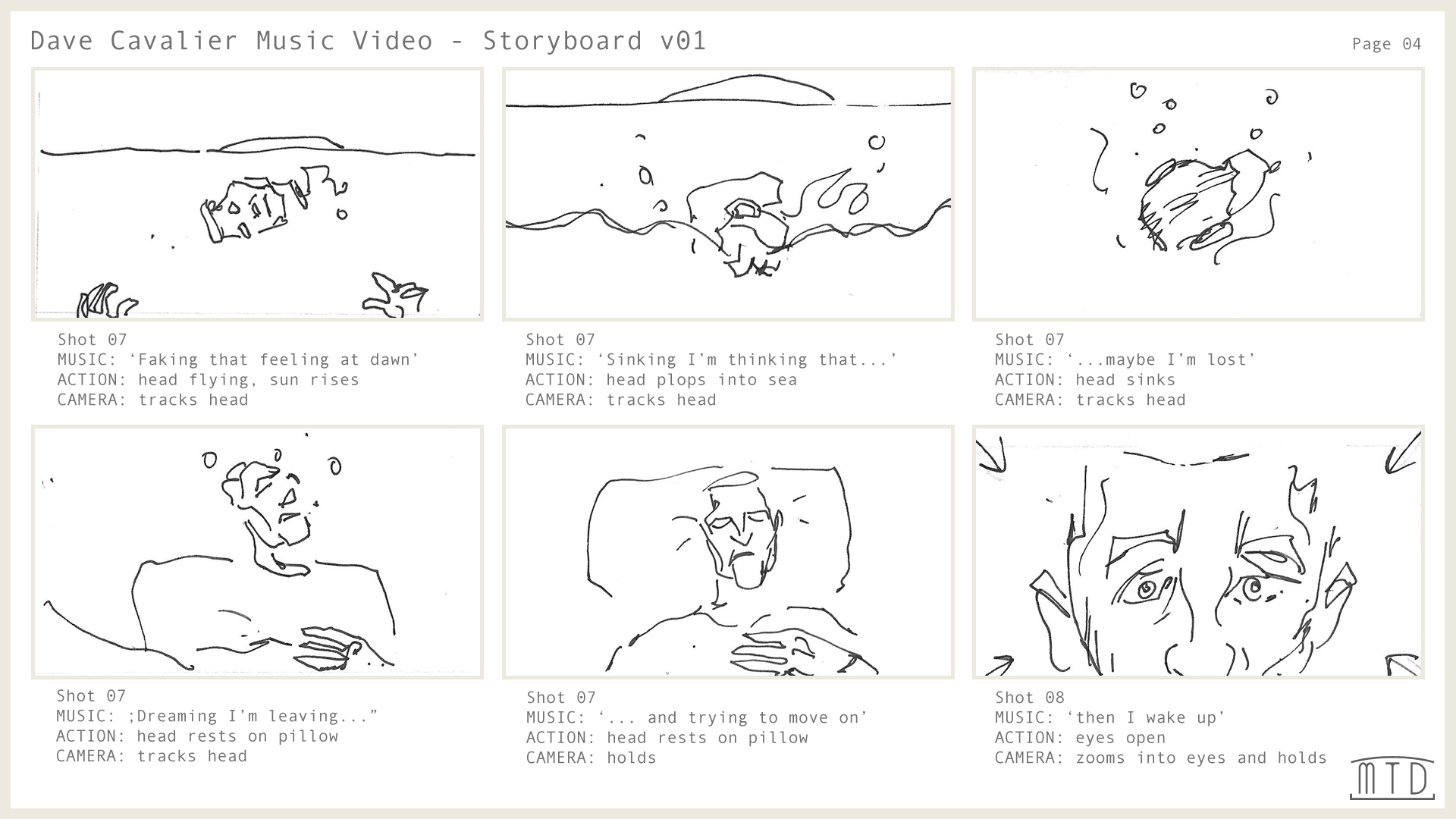 Dave Cavalier Music Video - Storyboard v01

Page 04

Shot 07
MUSIC: ‘Faking that feeling at dawn’
ACTION: head flying, sun rises
CAMERA: tracks head

Shot 07
MUSIC: ‘Sinking I’m thinking that...’
ACTION: head plops into sea
CAMERA: tracks head

Shot 07
MUSIC: ‘...maybe I’m lost’
ACTION: head sinks
CAMERA: tracks head

Shot 07
MUSIC: ;Dreaming I’m leaving...”
ACTION: head rests on pillow
CAMERA: tracks head

Shot 07
MUSIC: ‘... and trying to move on’
ACTION: head rests on pillow
CAMERA: holds

Shot 08
MUSIC: ‘then I wake up’
ACTION: eyes open
CAMERA: zooms into eyes and holds

MTD