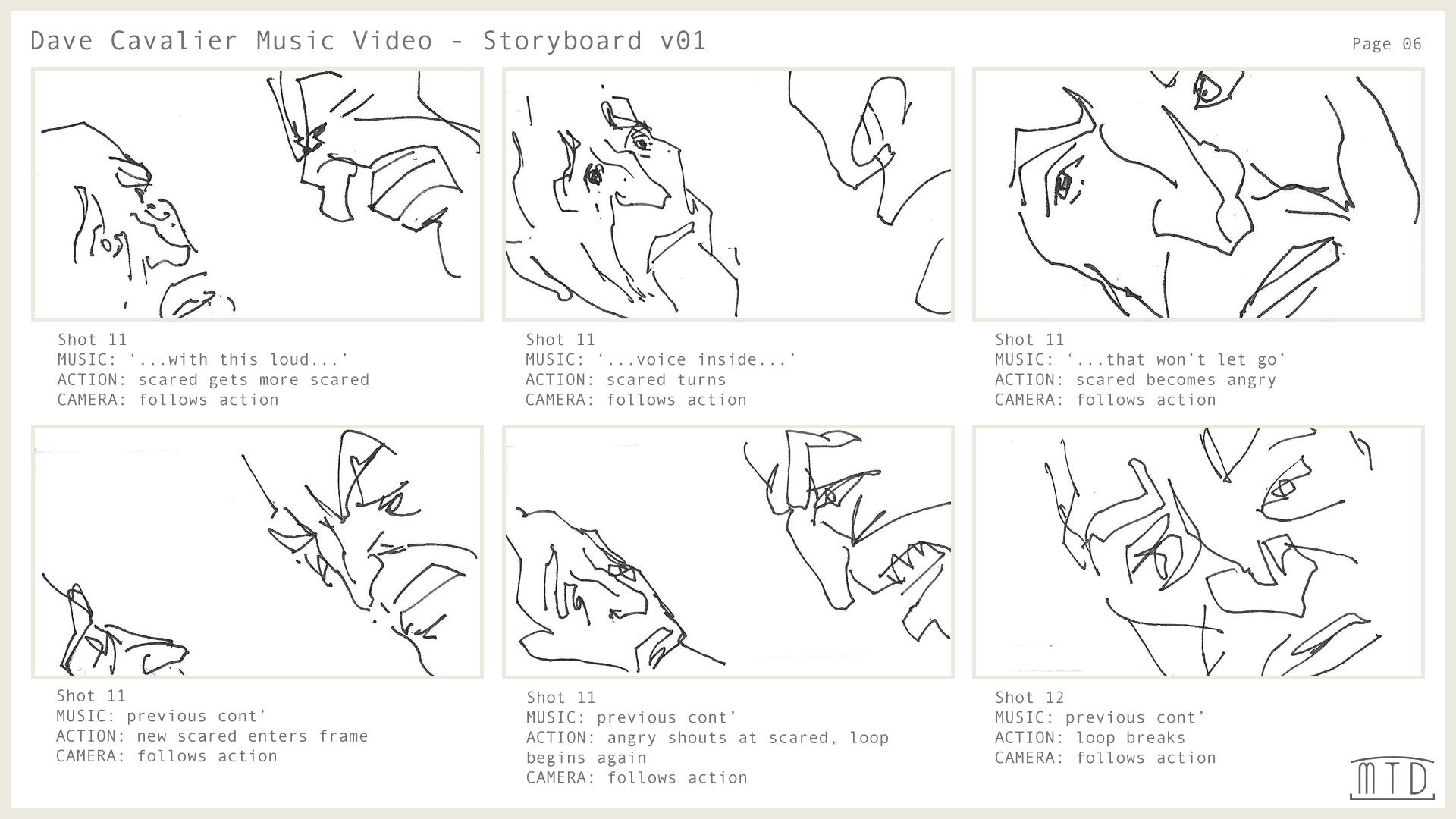 Dave Cavalier Music Video - Storyboard v01

Page 06

Shot 11
MUSIC: ‘...with this loud...’
ACTION: scared gets more scared
CAMERA: follows action

Shot 11
MUSIC: ‘...voice inside...’
ACTION: scared turns
CAMERA: follows action

Shot 11
MUSIC: ‘...that won’t let go’
ACTION: scared becomes angry
CAMERA: follows action

Shot 11
MUSIC: previous cont’
ACTION: new scared enters frame
CAMERA: follows action

Shot 11
MUSIC: previous cont’
ACTION: angry shouts at scared, loop begins again
CAMERA: follows action

Shot 12
MUSIC: previous cont’
ACTION: loop breaks
CAMERA: follows action

MTD