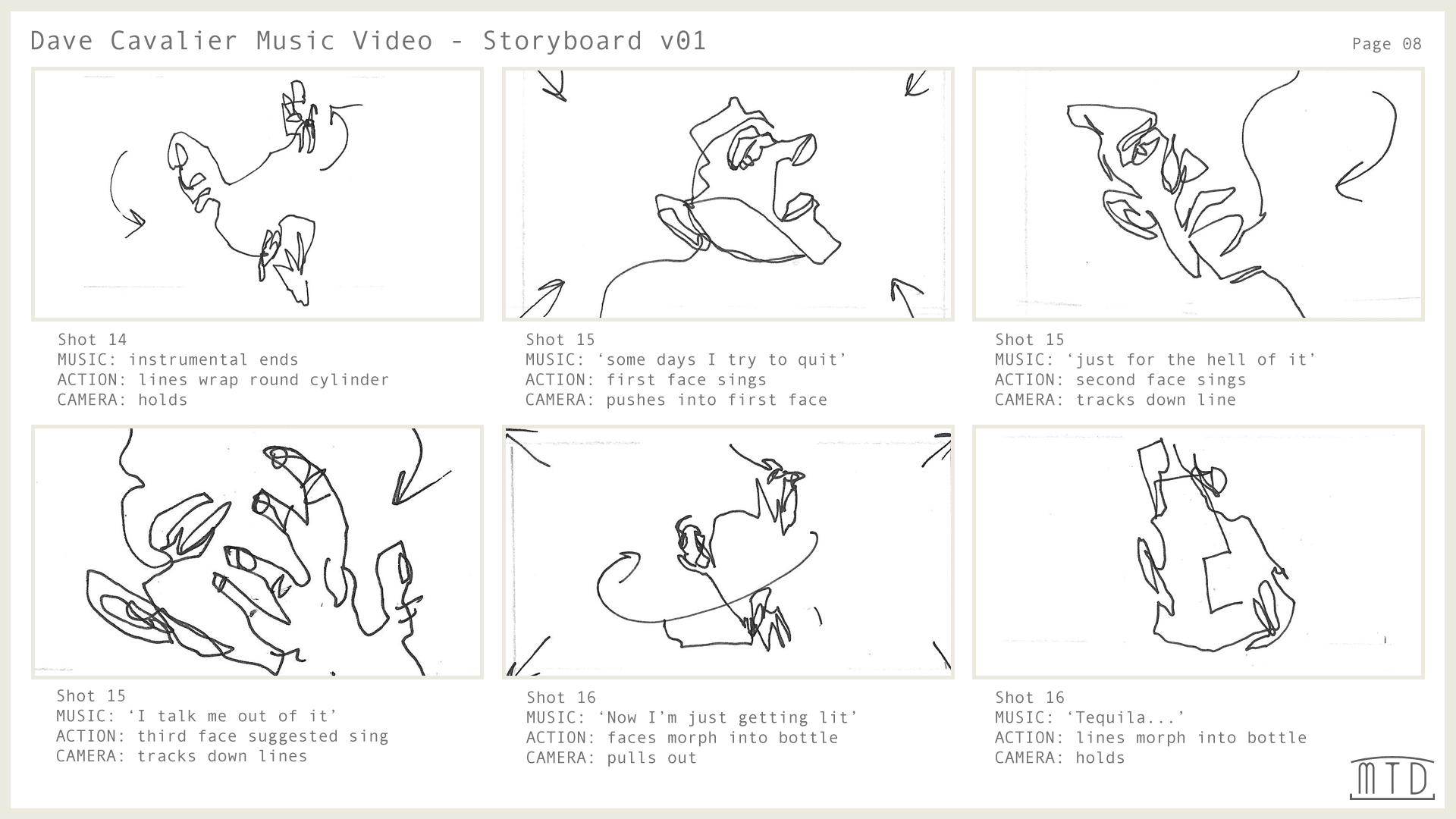 Dave Cavalier Music Video - Storyboard v01

Page 08

Shot 14
MUSIC: instrumental ends
ACTION: lines wrap round cylinder
CAMERA: holds

Shot 15
MUSIC: ‘some days I try to quit’
ACTION: first face sings
CAMERA: pushes into first face

Shot 15
MUSIC: ‘just for the hell of it’
ACTION: second face sings
CAMERA: tracks down line

Shot 15
MUSIC: ‘I talk me out of it’
ACTION: third face suggested sing
CAMERA: tracks down lines

Shot 16
MUSIC: ‘Now I’m just getting lit’
ACTION: faces morph into bottle
CAMERA: pulls out

Shot 16
MUSIC: ‘Tequila...’
ACTION: lines morph into bottle
CAMERA: holds

MTD