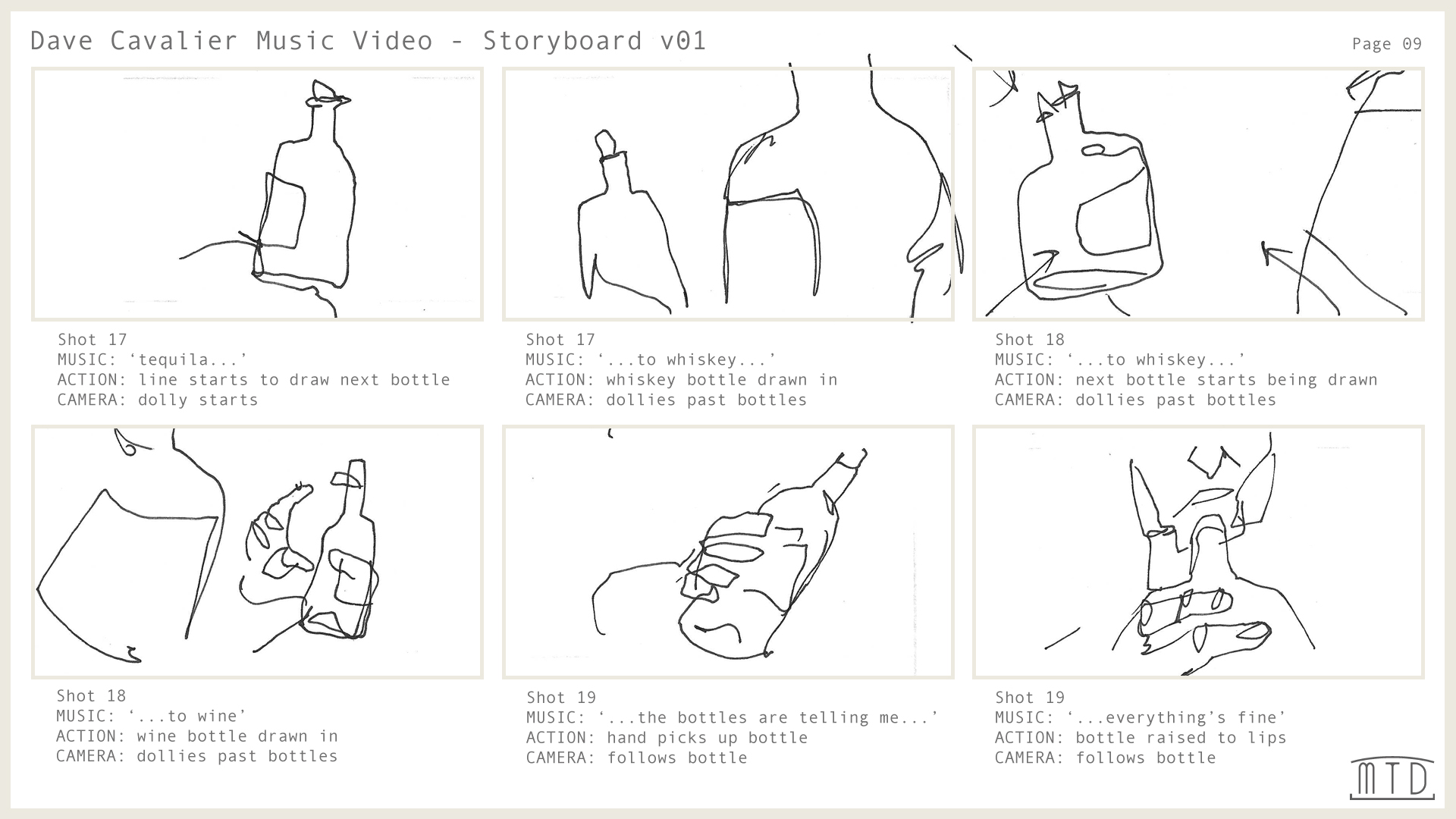 Dave Cavalier Music Video - Storyboard v01

Page 09

Shot 17
MUSIC: ‘tequila...’
ACTION: line starts to draw next bottle
CAMERA: dolly starts

Shot 17
MUSIC: ‘...to whiskey...’
ACTION: whiskey bottle drawn in
CAMERA: dollies past bottles

Shot 18
MUSIC: ‘...to whiskey...’
ACTION: next bottle starts being drawn
CAMERA: dollies past bottles

Shot 18
MUSIC: ‘...to wine’
ACTION: wine bottle drawn in
CAMERA: dollies past bottles

Shot 19
MUSIC: ‘...the bottles are telling me...’
ACTION: hand picks up bottle
CAMERA: follows bottle

Shot 19
MUSIC: ‘...everything’s fine’
ACTION: bottle raised to lips
CAMERA: follows bottle

MTD