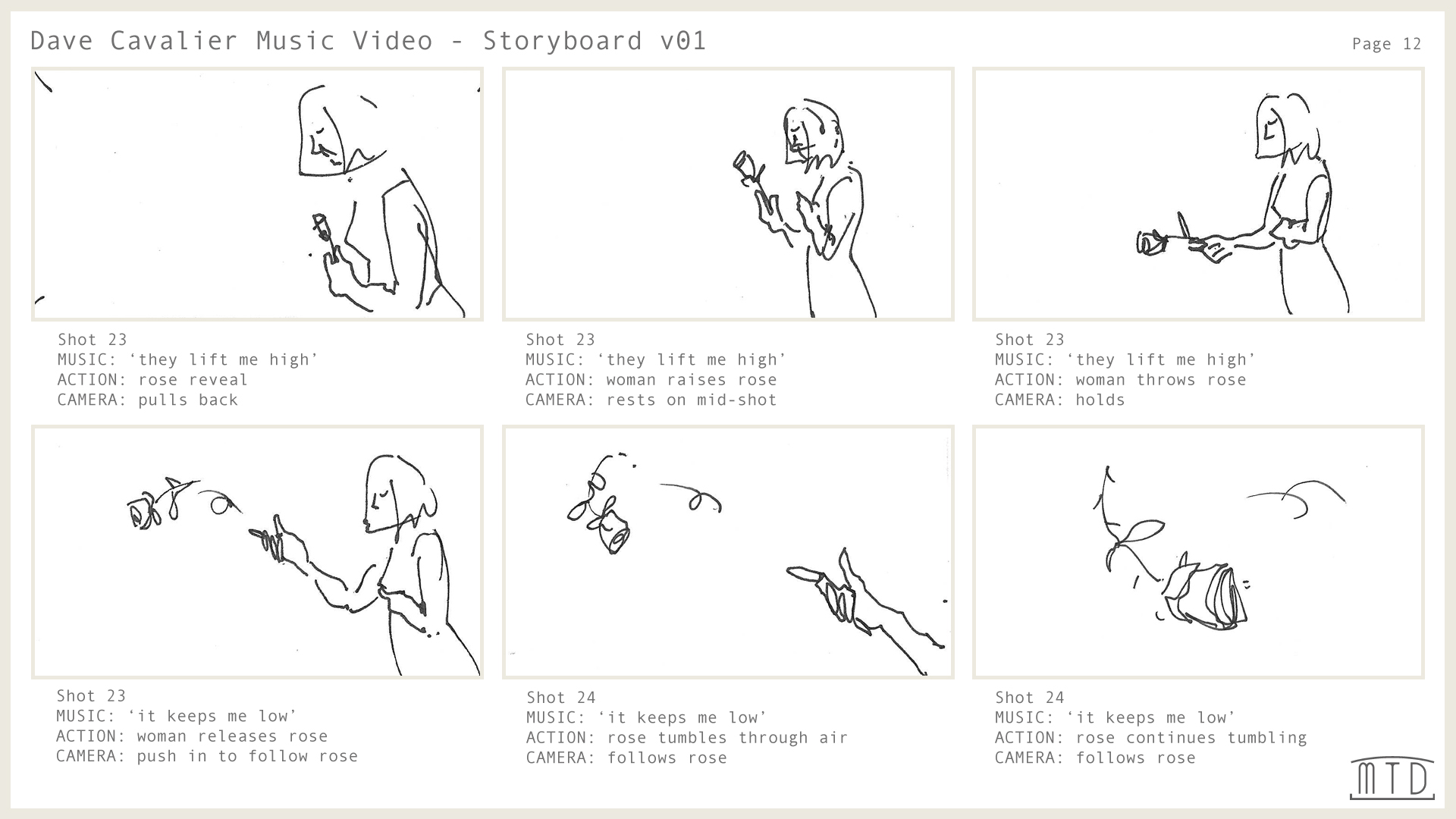 Dave Cavalier Music Video - Storyboard v01

Page 12

Shot 23
MUSIC: ‘they lift me high’
ACTION: rose reveal
CAMERA: pulls back

Shot 23
MUSIC: ‘they lift me high’
ACTION: woman raises rose
CAMERA: rests on mid-shot

Shot 23
MUSIC: ‘they lift me high’
ACTION: woman throws rose
CAMERA: holds

Shot 23
MUSIC: ‘it keeps me low’
ACTION: woman releases rose
CAMERA: push in to follow rose

Shot 24
MUSIC: ‘it keeps me low’
ACTION: rose tumbles through air
CAMERA: follows rose

Shot 24
MUSIC: ‘it keeps me low’
ACTION: rose continues tumbling
CAMERA: follows rose

MTD